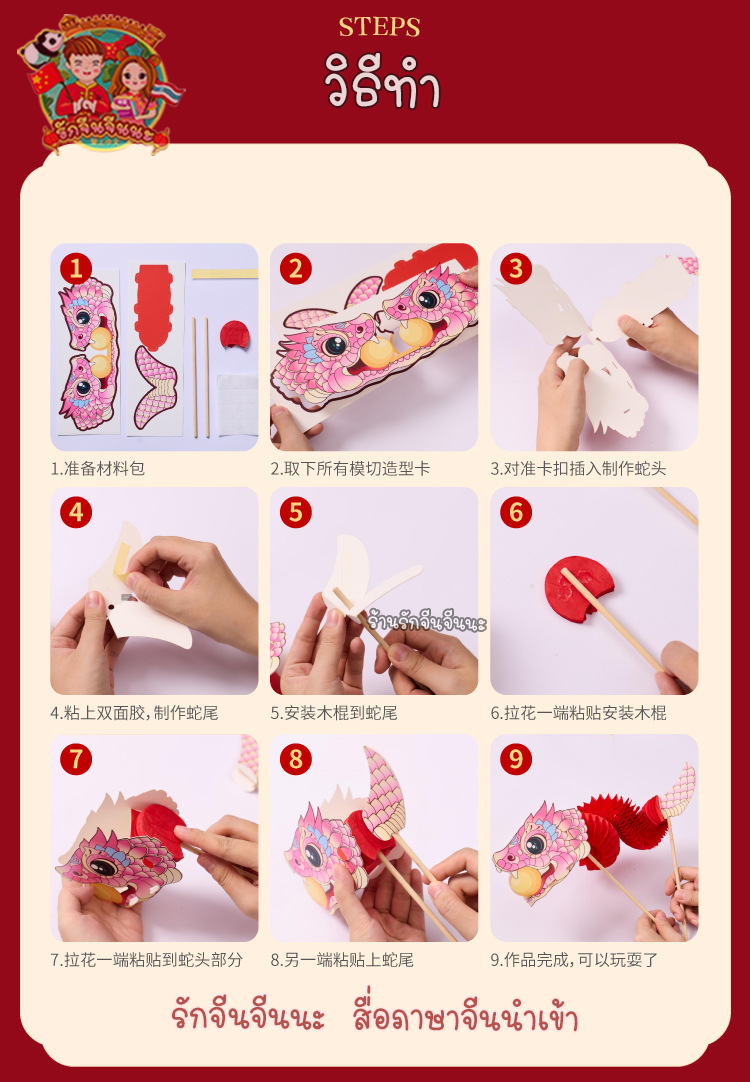 รักจีนจีนนะ

STEPS

วิธีทำ

1

1.准备材料包

2

2.取下所有模切造型卡

3

3.对准卡扣插入制作蛇头

4

4.粘上双面胶，制作蛇尾

5

ร้านรักจีนจีนนะ

5.安装木棍到蛇尾

6

6.拉花一端粘贴安装木棍

7

7.拉花一端粘贴到蛇头部分

8

8.另一端粘贴上蛇尾

9

9.作品完成，可以玩耍了

รักจีนจีนนะ สื่อภาษาจีนนำเข้า