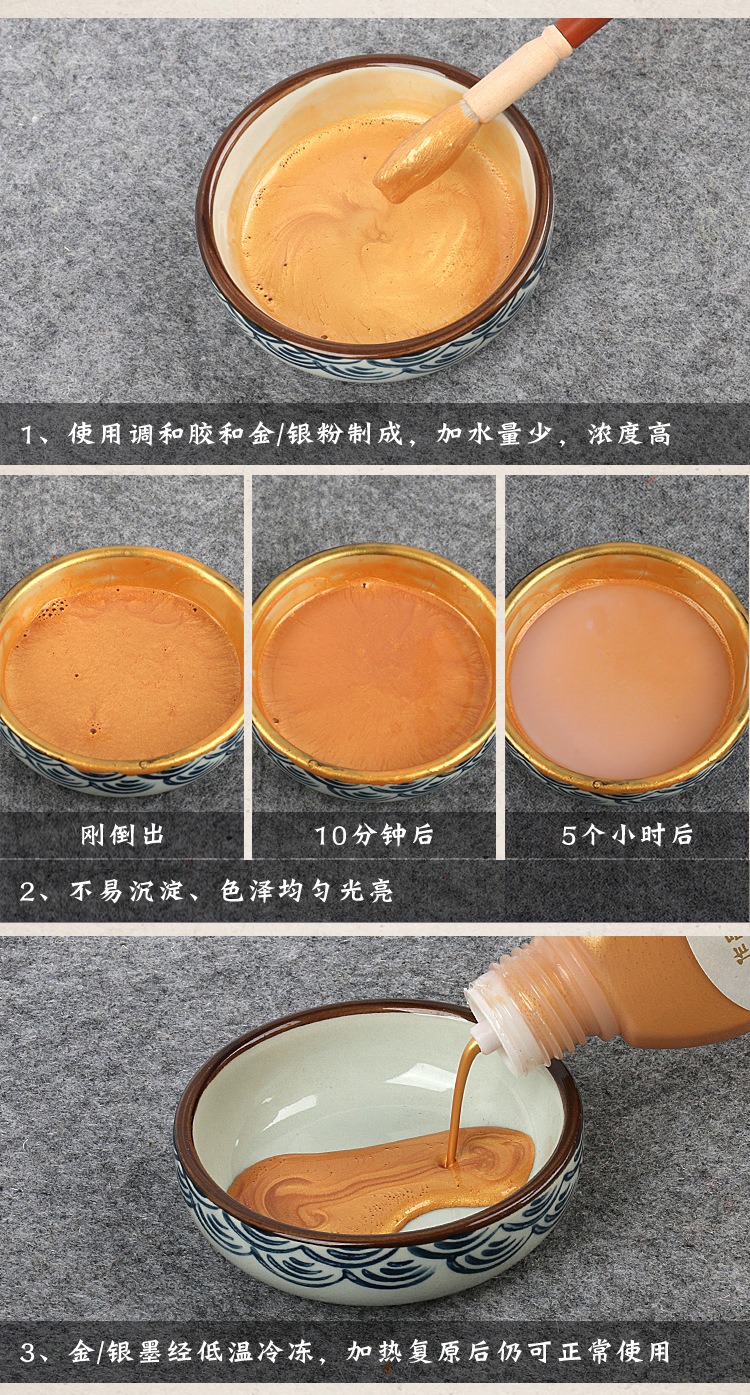 1、使用调和胶和金/银粉制成，加水量少，浓度高

刚倒出

10分钟后

5个小时后

2、不易沉淀、色泽均匀光亮

3、金/银墨经低温冷冻，加热复原后仍可正常使用